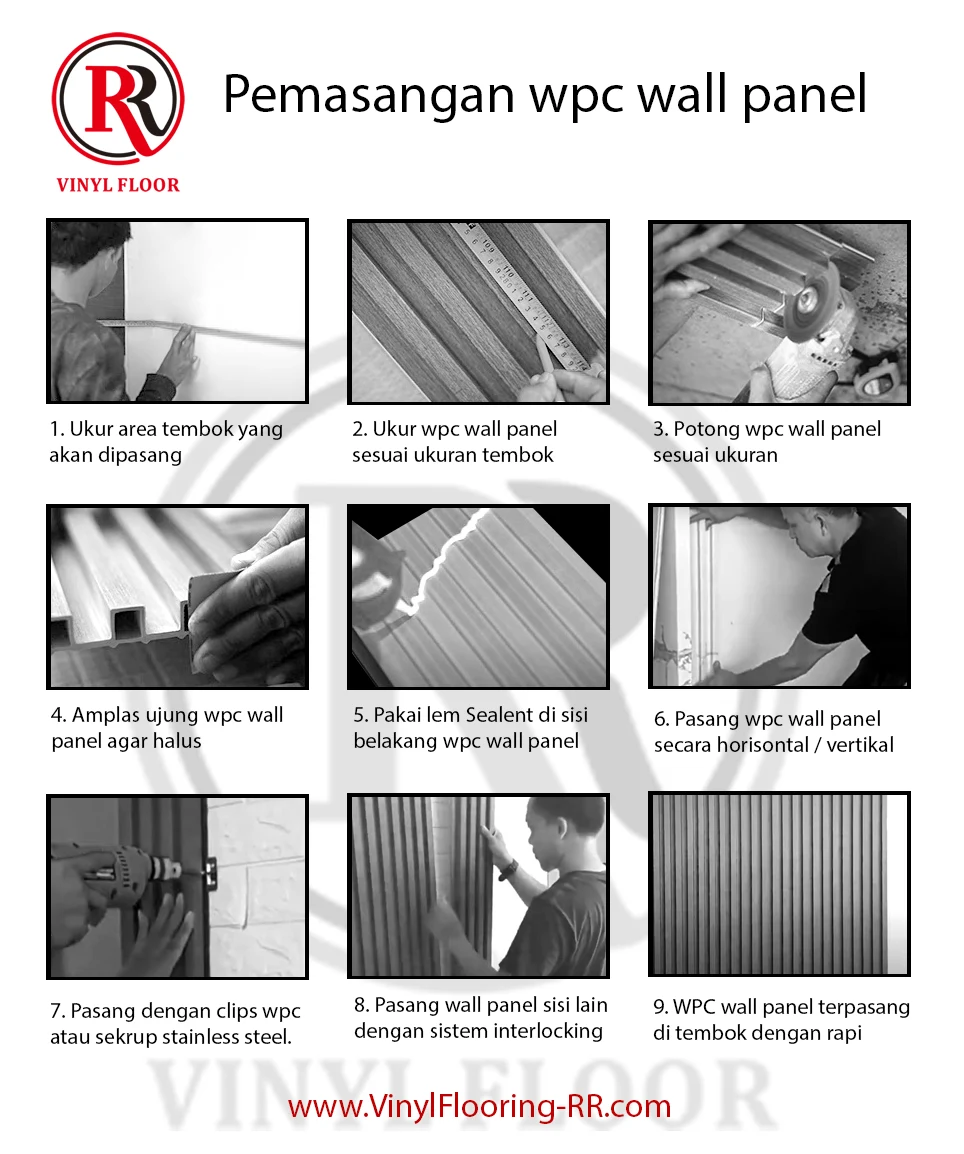 RR
VINYL FLOOR

Pemasangan wpc wall panel

1. Ukur area tembok yang akan dipasang

2. Ukur wpc wall panel sesuai ukuran tembok

3. Potong wpc wall panel sesuai ukuran

4. Amplas ujung wpc wall panel agar halus

5. Pakai lem Sealent di sisi belakang wpc wall panel

6. Pasang wpc wall panel secara horisontal / vertikal

7. Pasang dengan clips wpc atau sekrup stainless steel.

8. Pasang wall panel sisi lain dengan sistem interlocking

9. WPC wall panel terpasang di tembok dengan rapi

VINYL FLOOR

www.VinylFlooring-RR.com